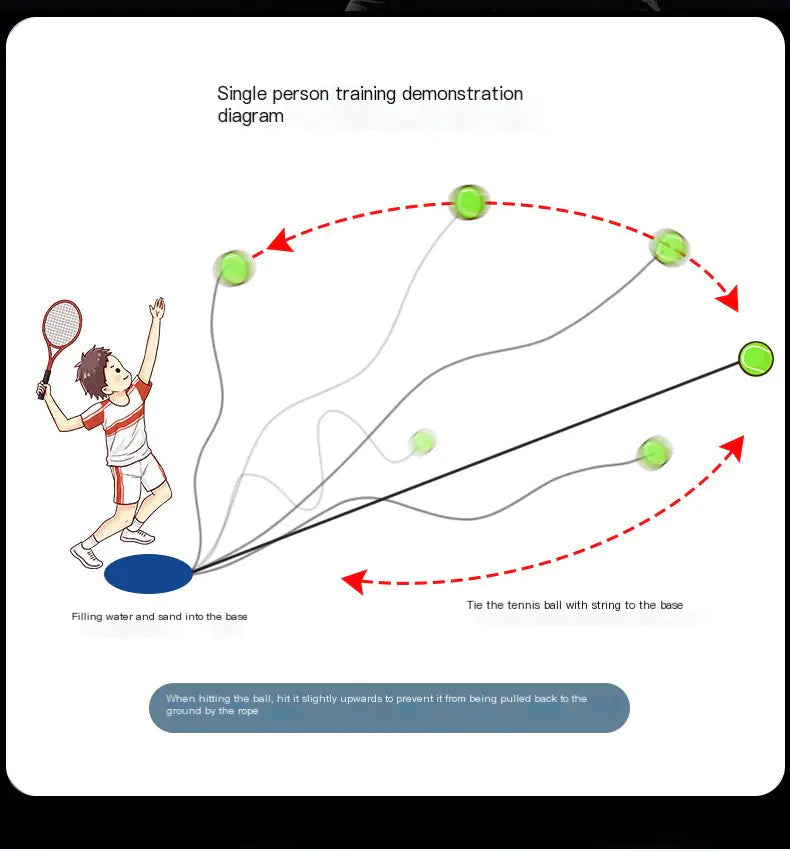 Single person training demonstration diagram

Filling water and sand into the base

Tie the tennis ball with string to the base

When hitting the ball, hit it slightly upwards to prevent it from being pulled back to the ground by the rope